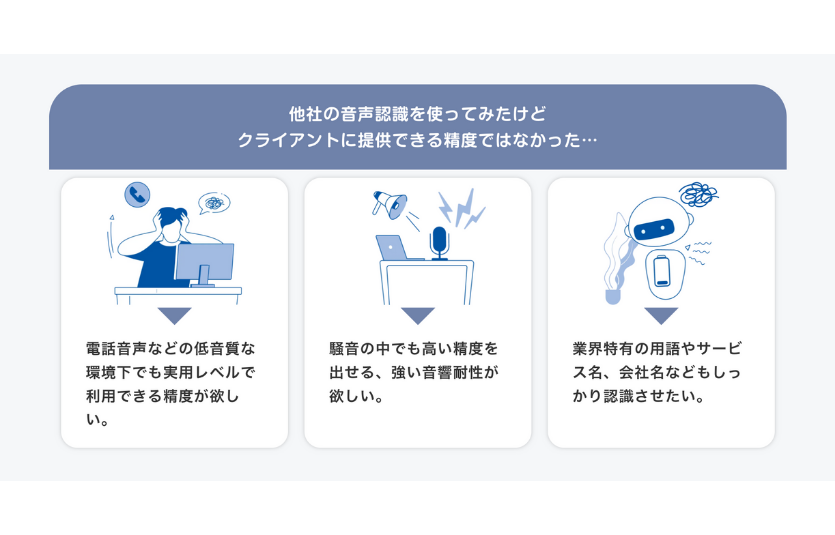 他社の音声認識を使ってみたけど
クライアントに提供できる精度ではなかった…

電話音声などの低音質な環境下でも実用レベルで利用できる精度が欲しい。

騒音の中でも高い精度を出せる、強い音響耐性が欲しい。

業界特有の用語やサービス名、会社名などもしっかり認識させたい。