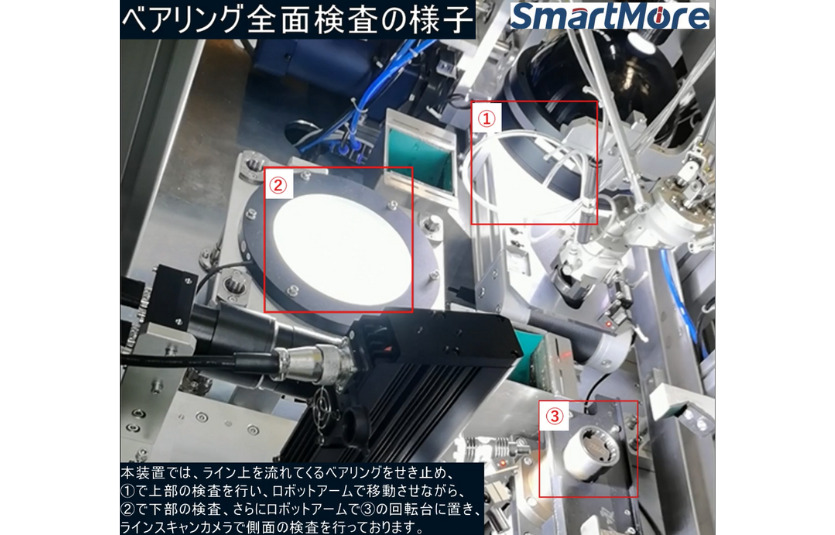 ベアリング全面検査の様子

SmartMore

①

②

③

本装置では、ライン上を流れてくるベアリングをせき止め、①で上部の検査を行い、ロボットアームで移動させながら、②で下部の検査、さらにロボットアームで③の回転台に置き、ラインスキャンカメラで側面の検査を行っております。