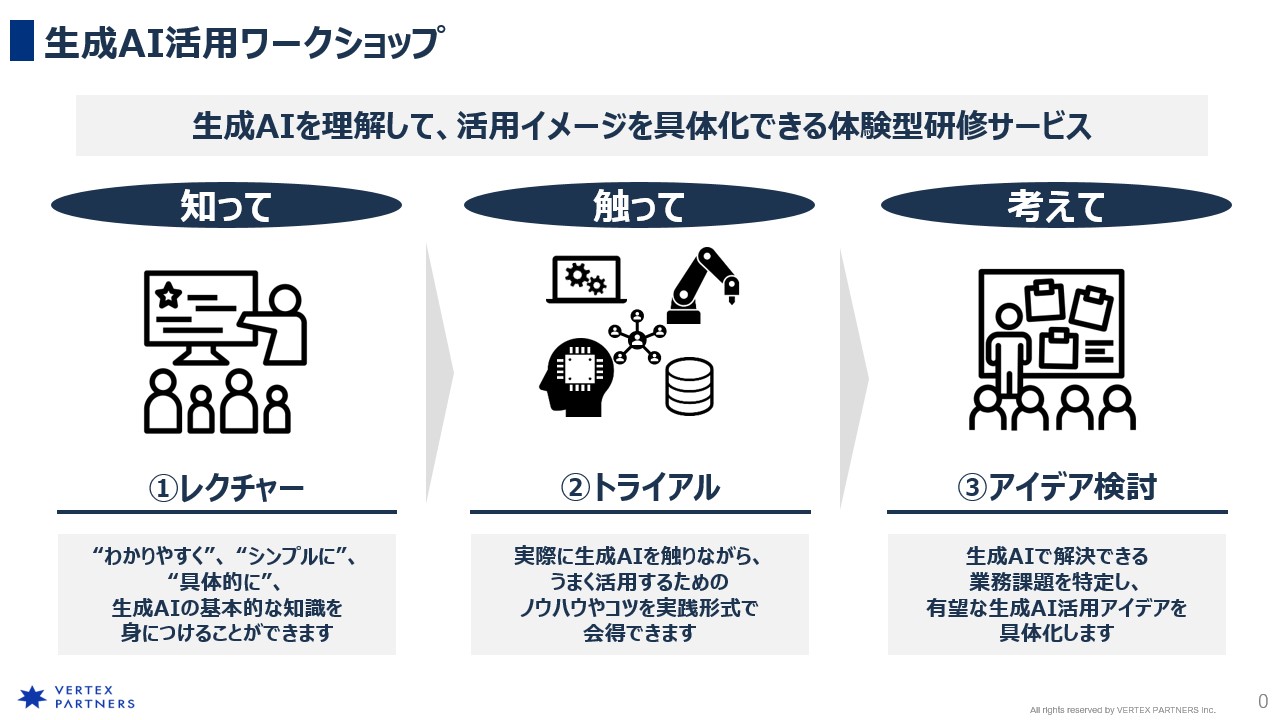 生成AI活用ワークショップ

生成AIを理解して、活用イメージを具体化できる体験型研修サービス

知って

①レクチャー

“わかりやすく”、“シンプルに”、“具体的に”、生成AIの基本的な知識を身につけることができます

触って

②トライアル

実際に生成AIを触りながら、うまく活用するためのノウハウやコツを実践形式で会得できます

考えて

③アイデア検討

生成AIで解決できる業務課題を特定し、有望な生成AI活用アイデアを具体化します

VERTEX PARTNERS

All rights reserved by VERTEX PARTNERS Inc.

0